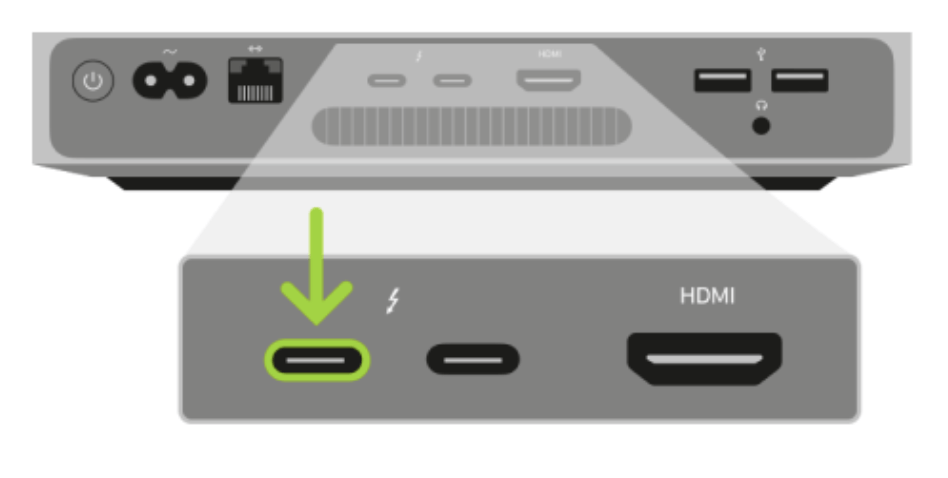 HDMI

HDMI